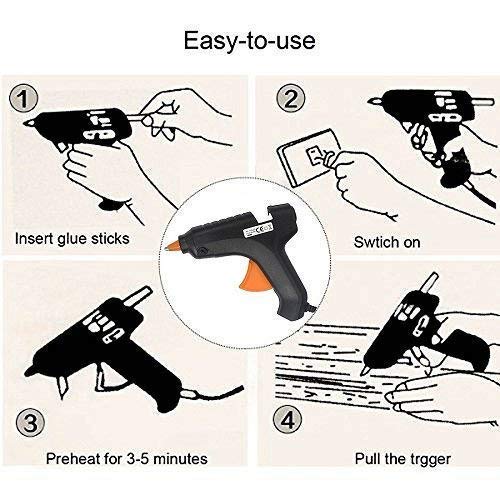 Easy-to-use

1

Insert glue sticks

2

Swtich on

CE

3

Preheat for 3-5 minutes

4

Pull the trgger