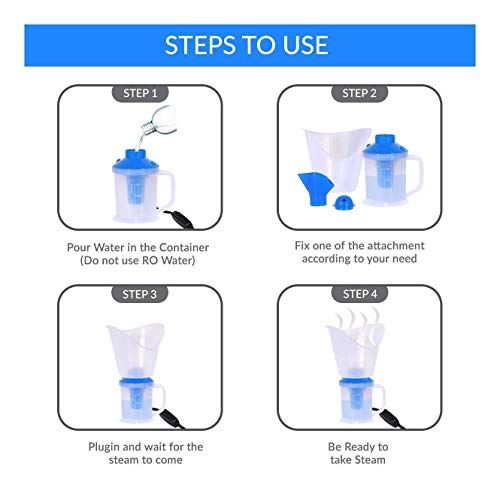 STEPS TO USE

STEP 1

Pour Water in the Container (Do not use RO Water)

STEP 2

Fix one of the attachment according to your need

STEP 3

Plugin and wait for the steam to come

STEP 4

Be Ready to take Steam